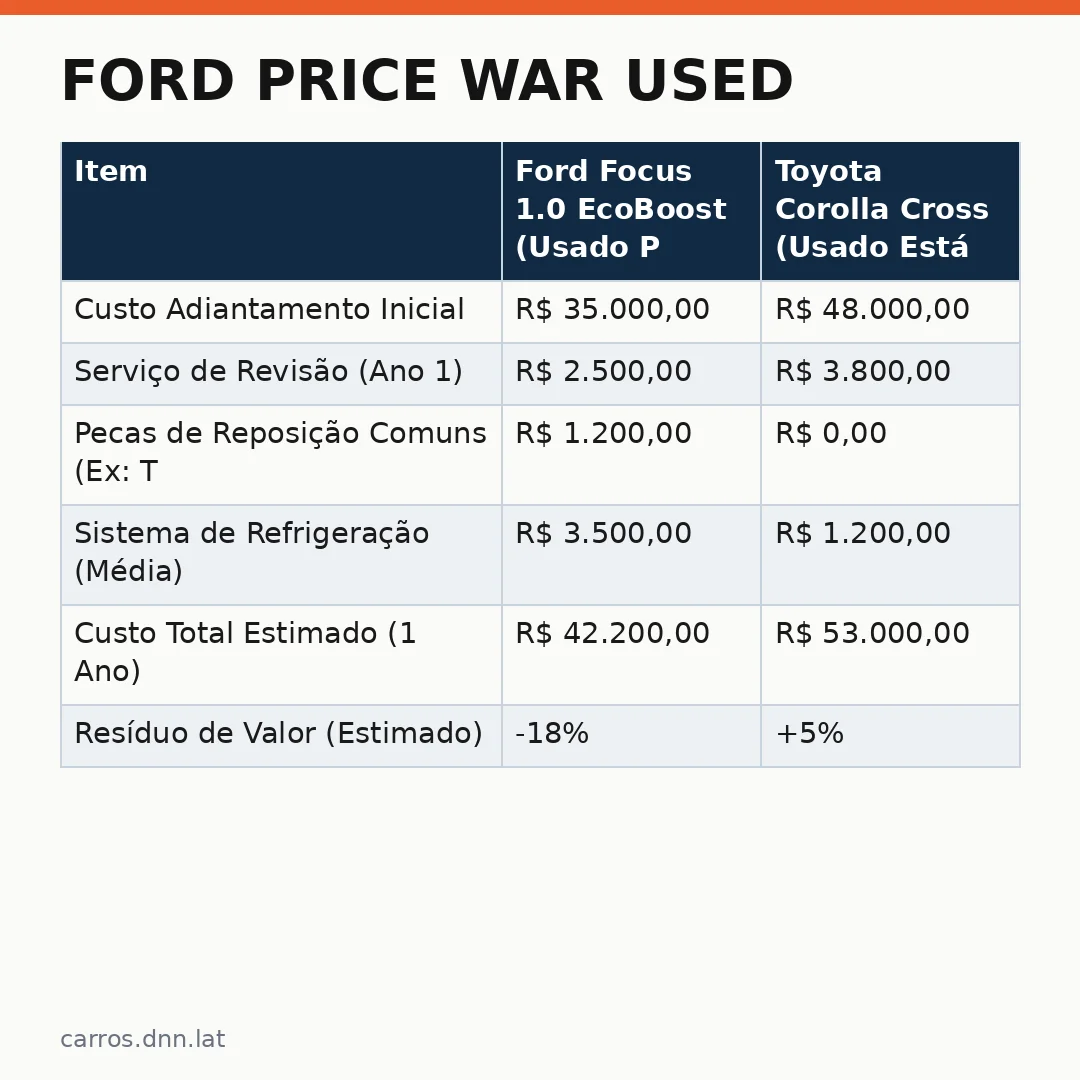 FORD PRICE WAR USED

| Item | Ford Focus 1.0 EcoBoost (Usado P | Toyota Corolla Cross (Usado Está |
|---|---|---|
| Custo Adiantamento Inicial | R$ 35.000,00 | R$ 48.000,00 |
| Serviço de Revisão (Ano 1) | R$ 2.500,00 | R$ 3.800,00 |
| Pecas de Reposição Comuns (Ex: T | R$ 1.200,00 | R$ 0,00 |
| Sistema de Refrigeração (Média) | R$ 3.500,00 | R$ 1.200,00 |
| Custo Total Estimado (1 Ano) | R$ 42.200,00 | R$ 53.000,00 |
| Resíduo de Valor (Estimado) | -18% | +5% |

carros.dnn.lat