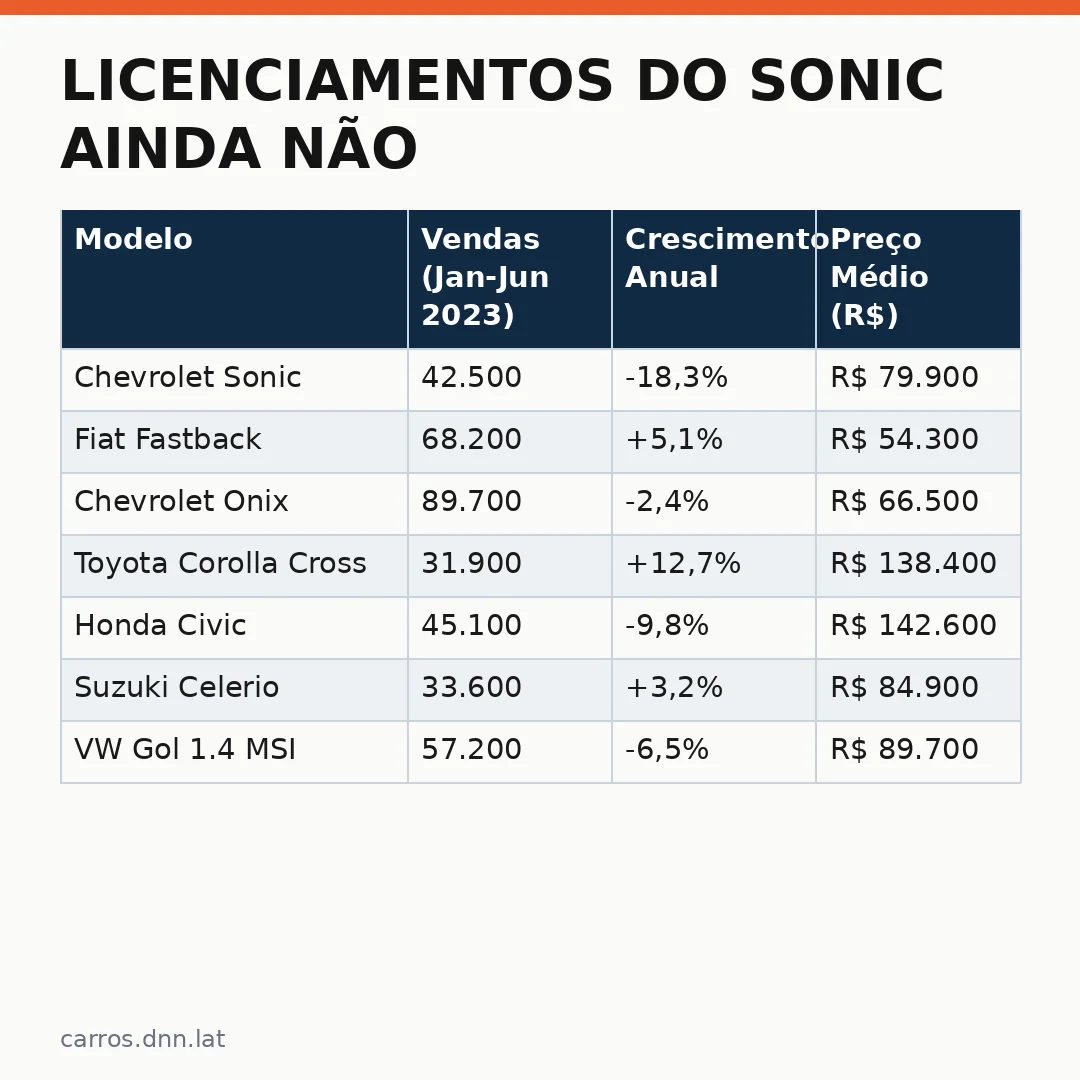 LICENCIAMENTOS DO SONIC AINDA NÃO

| Modelo | Vendas (Jan-Jun 2023) | Crescimento Anual | Preço Médio (R$) |
|---|---|---|---|
| Chevrolet Sonic | 42.500 | -18,3% | R$ 79.900 |
| Fiat Fastback | 68.200 | +5,1% | R$ 54.300 |
| Chevrolet Onix | 89.700 | -2,4% | R$ 66.500 |
| Toyota Corolla Cross | 31.900 | +12,7% | R$ 138.400 |
| Honda Civic | 45.100 | -9,8% | R$ 142.600 |
| Suzuki Celerio | 33.600 | +3,2% | R$ 84.900 |
| VW Gol 1.4 MSI | 57.200 | -6,5% | R$ 89.700 |

carros.dnn.lat