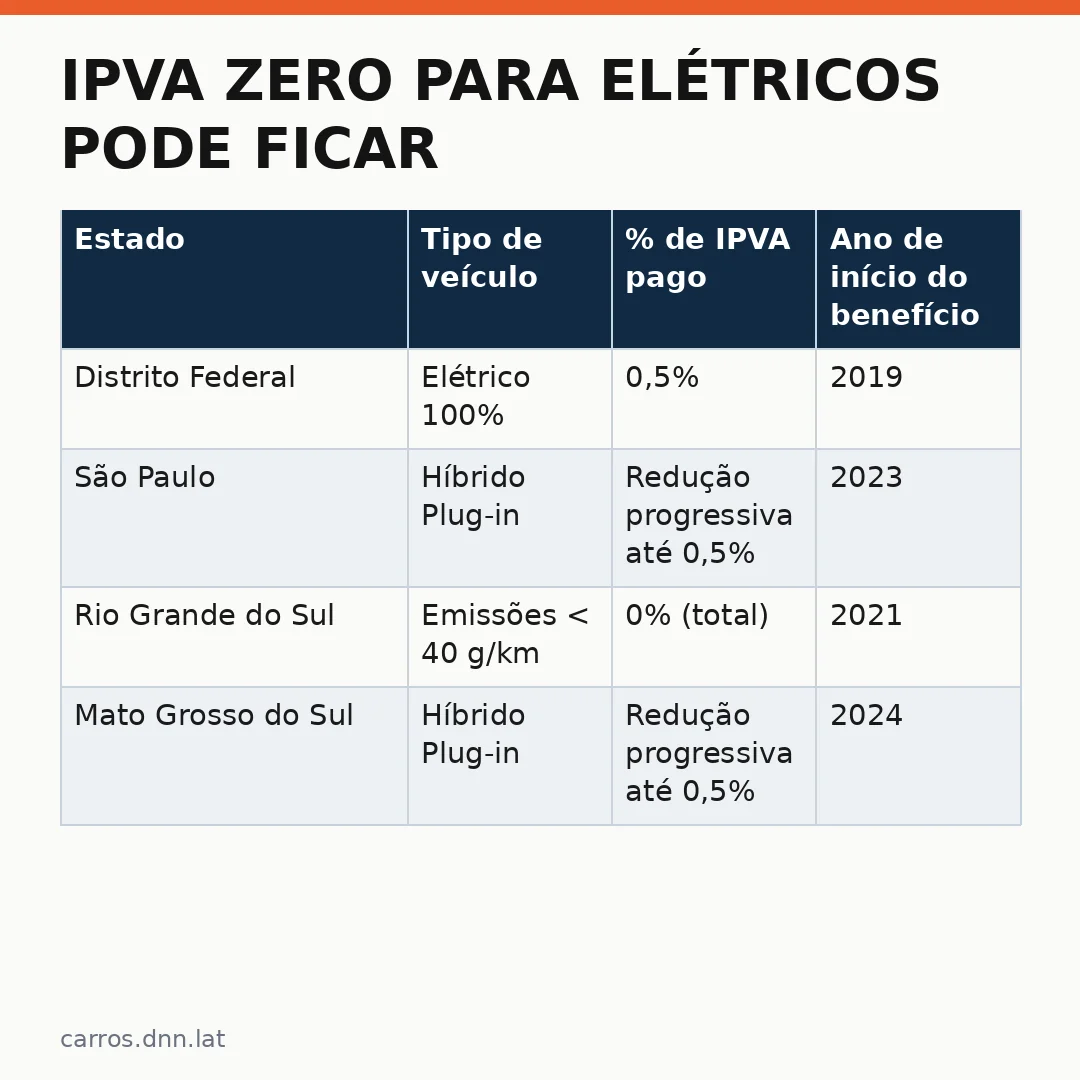 IPVA ZERO PARA ELÉTRICOS PODE FICAR

| Estado | Tipo de veículo | % de IPVA pago | Ano de início do benefício |
|---|---|---|---|
| Distrito Federal | Elétrico 100% | 0,5% | 2019 |
| São Paulo | Híbrido Plug-in | Redução progressiva até 0,5% | 2023 |
| Rio Grande do Sul | Emissões < 40 g/km | 0% (total) | 2021 |
| Mato Grosso do Sul | Híbrido Plug-in | Redução progressiva até 0,5% | 2024 |

carros.dnn.lat