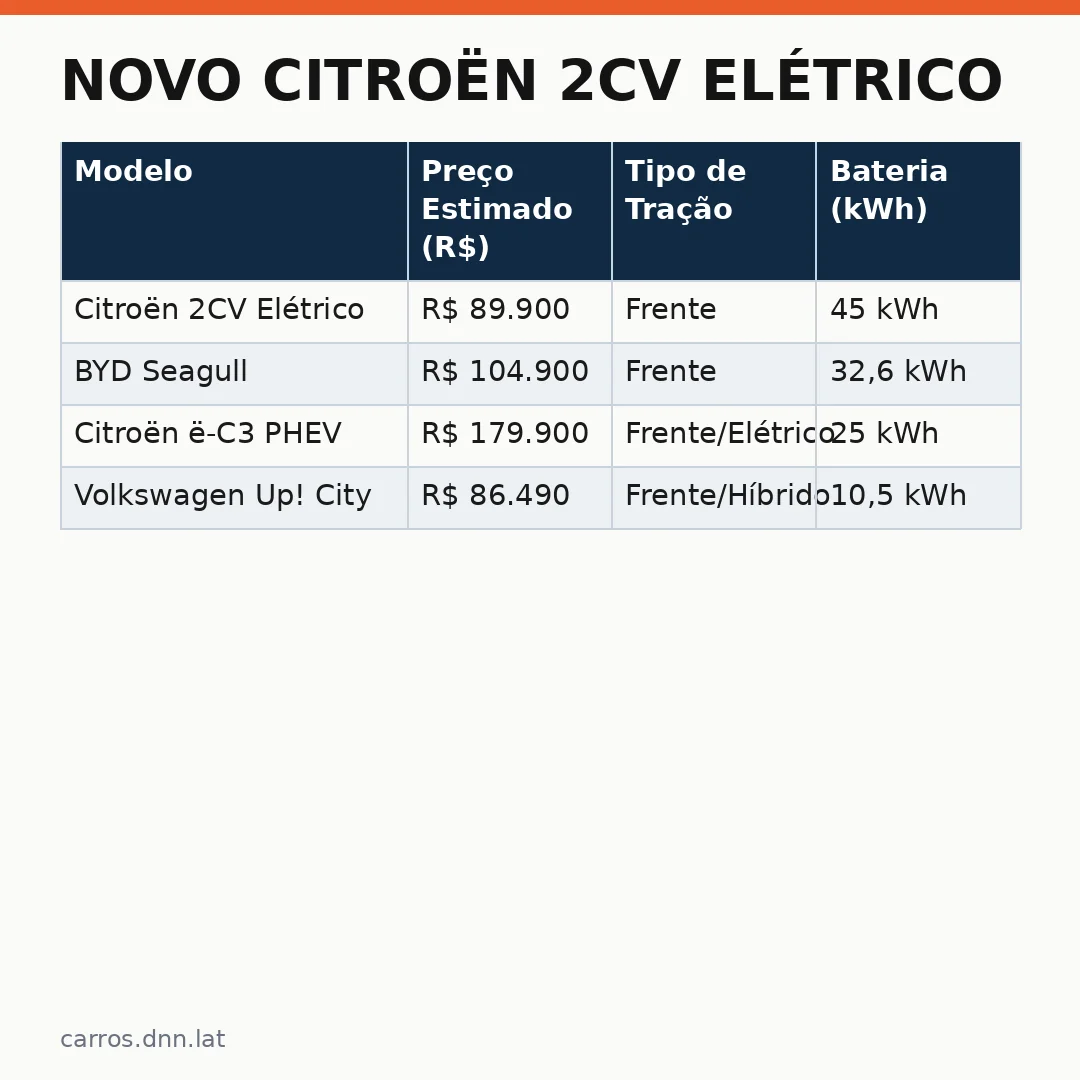 NOVO CITROËN 2CV ELÉTRICO

| Modelo | Preço Estimado (R$) | Tipo de Tração | Bateria (kWh) |
|---|---|---|---|
| Citroën 2CV Elétrico | R$ 89.900 | Frente | 45 kWh |
| BYD Seagull | R$ 104.900 | Frente | 32,6 kWh |
| Citroën ë-C3 PHEV | R$ 179.900 | Frente/Elétrico | 25 kWh |
| Volkswagen Up! City | R$ 86.490 | Frente/Híbrido | 10,5 kWh |

carros.dnn.lat