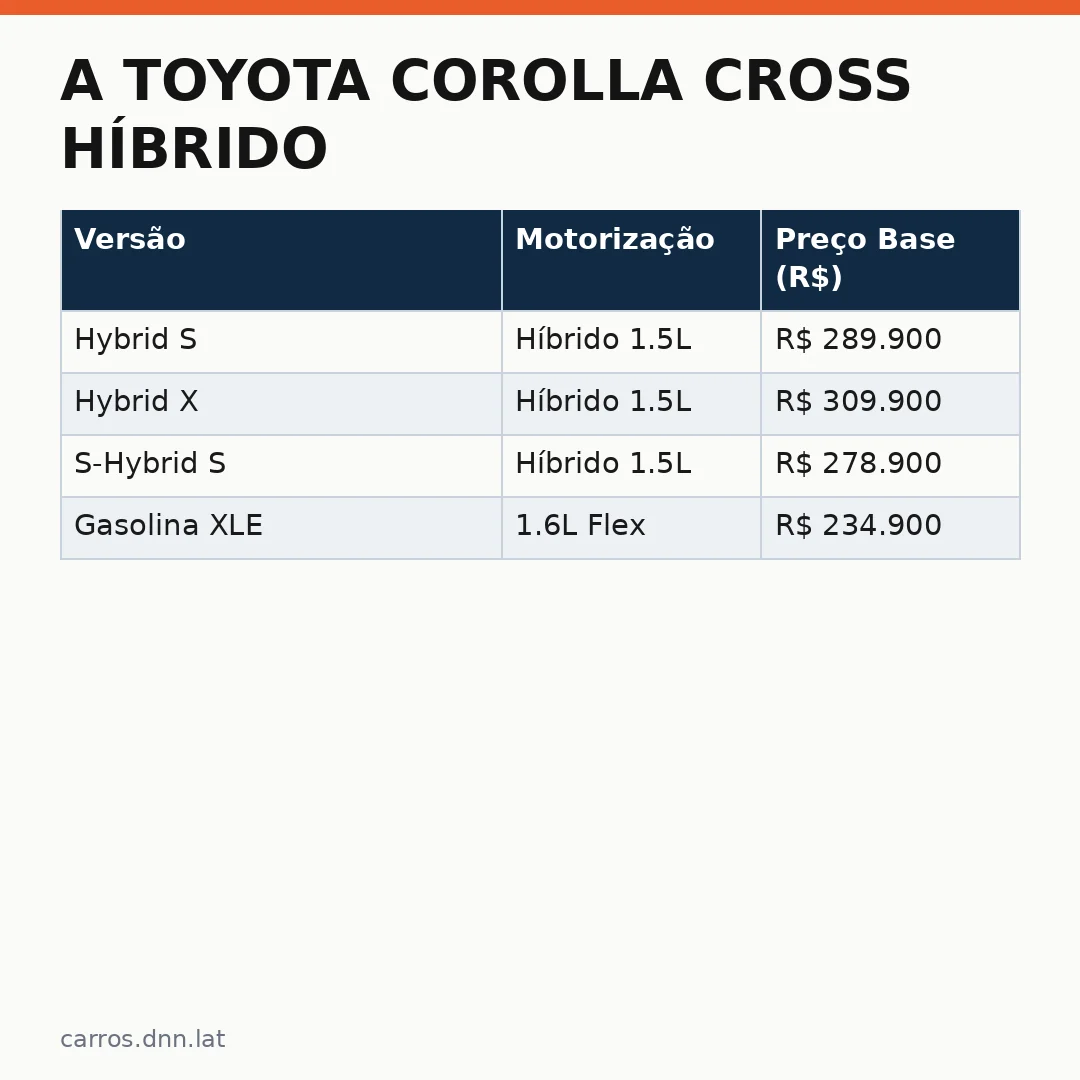 A TOYOTA COROLLA CROSS HÍBRIDO

| Versão | Motorização | Preço Base (R$) |
|---|---|---|
| Hybrid S | Híbrido 1.5L | R$ 289.900 |
| Hybrid X | Híbrido 1.5L | R$ 309.900 |
| S-Hybrid S | Híbrido 1.5L | R$ 278.900 |
| Gasolina XLE | 1.6L Flex | R$ 234.900 |

carros.dnn.lat