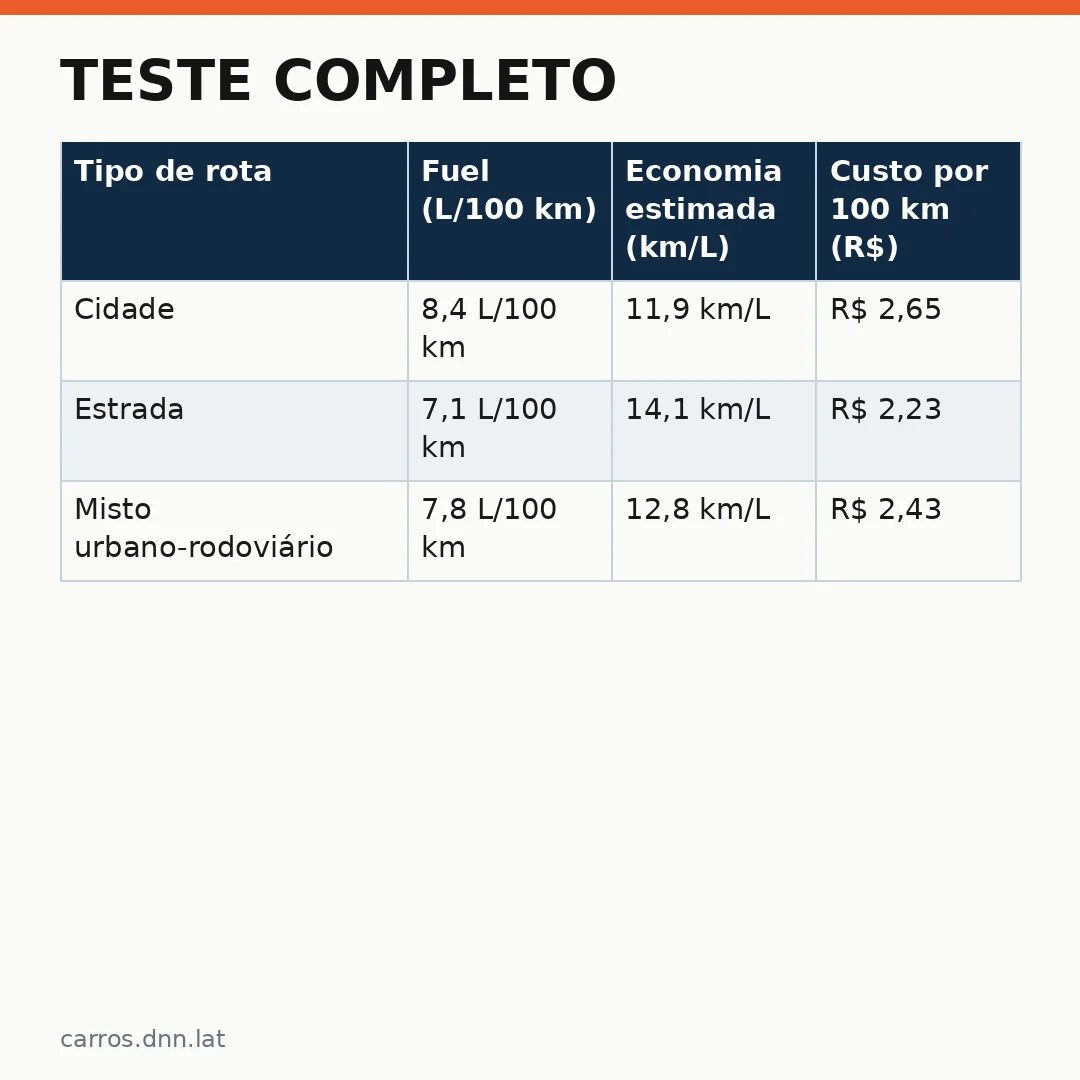 TESTE COMPLETO

| Tipo de rota | Fuel (L/100 km) | Economia estimada (km/L) | Custo por 100 km (R$) |
|---|---|---|---|
| Cidade | 8,4 L/100 km | 11,9 km/L | R$ 2,65 |
| Estrada | 7,1 L/100 km | 14,1 km/L | R$ 2,23 |
| Misto urbano-rodoviário | 7,8 L/100 km | 12,8 km/L | R$ 2,43 |

carros.dnn.lat