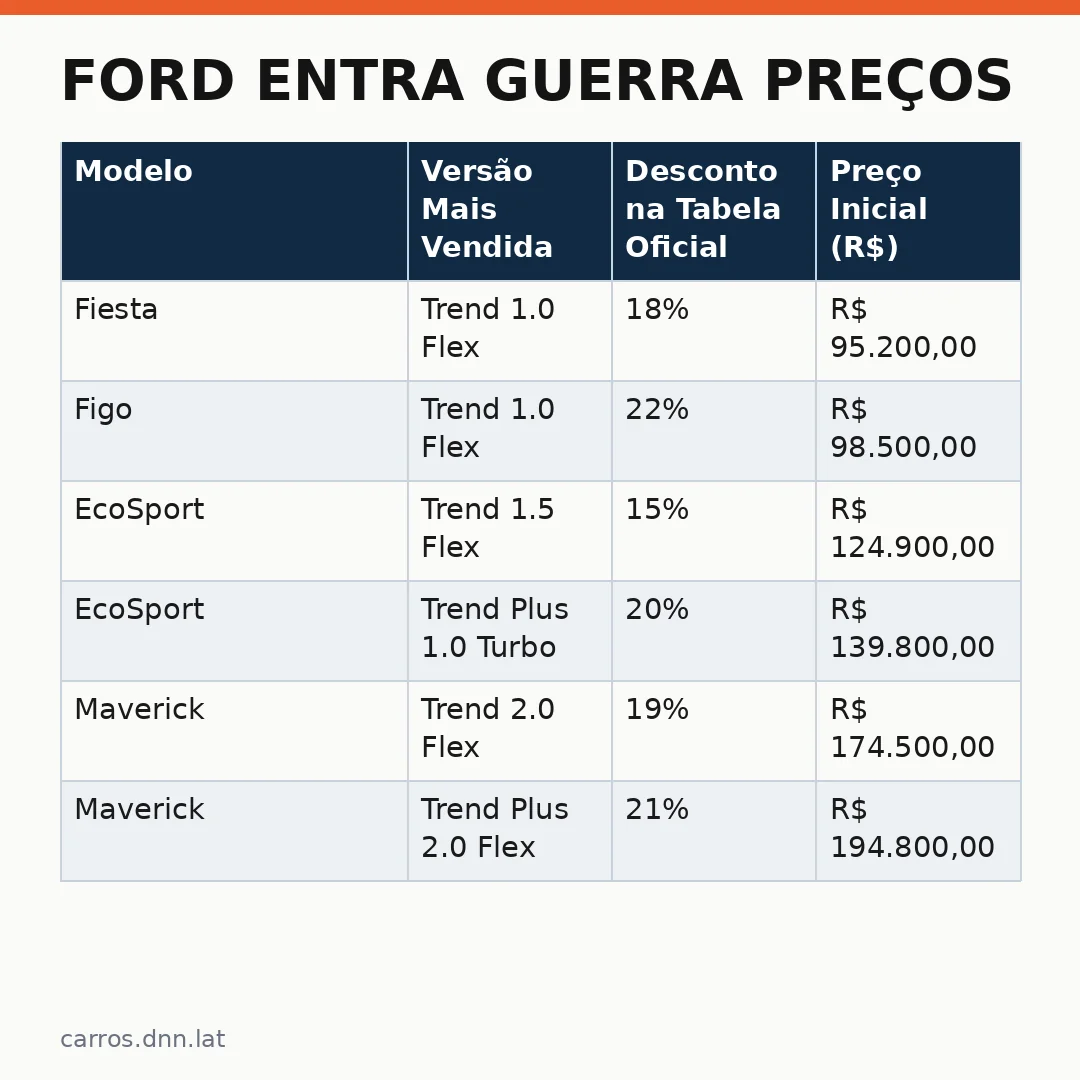 FORD ENTRA GUERRA PREÇOS

| Modelo | Versão Mais Vendida | Desconto na Tabela Oficial | Preço Inicial (R$) |
|---|---|---|---|
| Fiesta | Trend 1.0 Flex | 18% | R$ 95.200,00 |
| Figo | Trend 1.0 Flex | 22% | R$ 98.500,00 |
| EcoSport | Trend 1.5 Flex | 15% | R$ 124.900,00 |
| EcoSport | Trend Plus 1.0 Turbo | 20% | R$ 139.800,00 |
| Maverick | Trend 2.0 Flex | 19% | R$ 174.500,00 |
| Maverick | Trend Plus 2.0 Flex | 21% | R$ 194.800,00 |

carros.dnn.lat