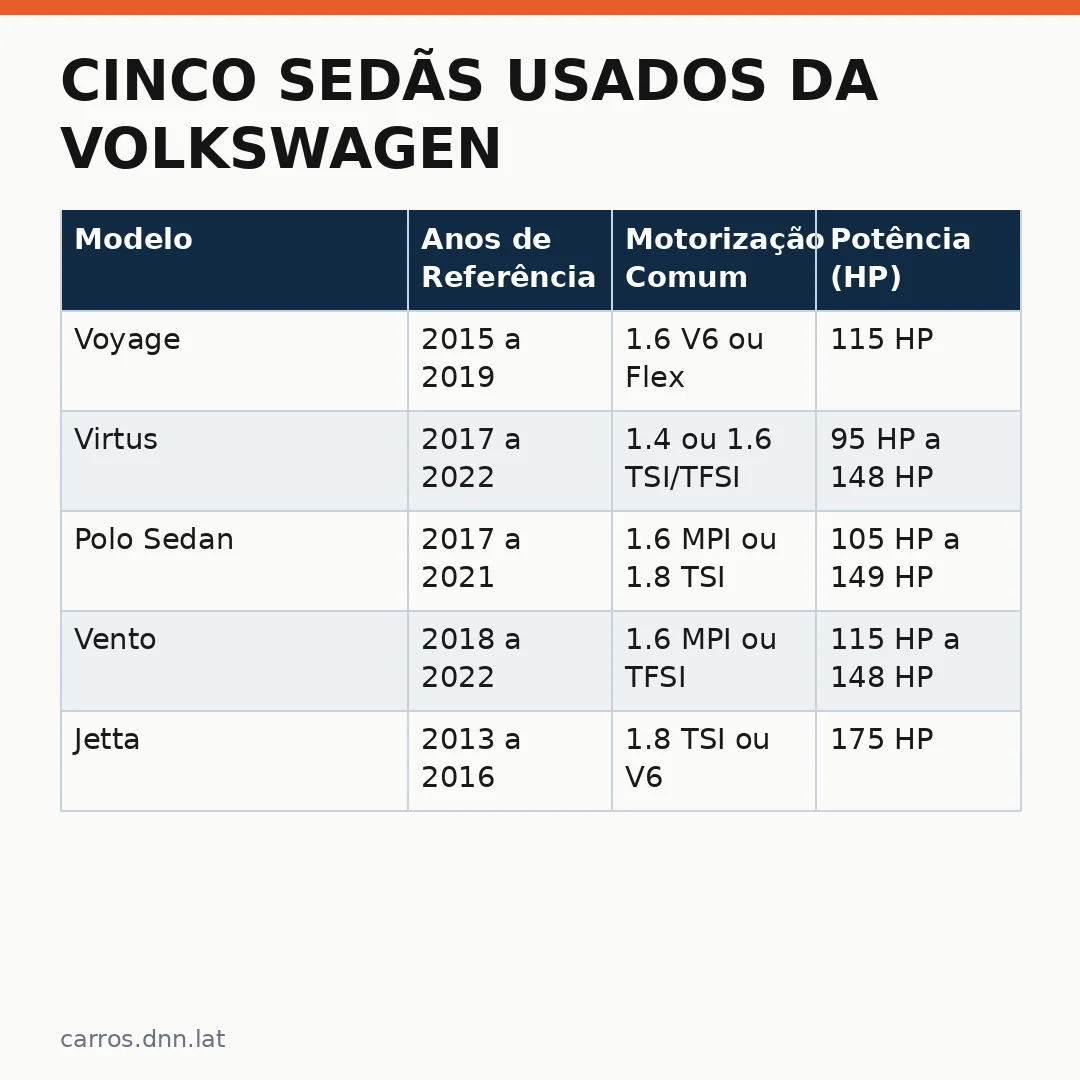 CINCO SEDÃS USADOS DA VOLKSWAGEN

| Modelo | Anos de Referência | Motorização Comum | Potência (HP) |
|---|---|---|---|
| Voyage | 2015 a 2019 | 1.6 V6 ou Flex | 115 HP |
| Virtus | 2017 a 2022 | 1.4 ou 1.6 TSI/TFSI | 95 HP a 148 HP |
| Polo Sedan | 2017 a 2021 | 1.6 MPI ou 1.8 TSI | 105 HP a 149 HP |
| Vento | 2018 a 2022 | 1.6 MPI ou TFSI | 115 HP a 148 HP |
| Jetta | 2013 a 2016 | 1.8 TSI ou V6 | 175 HP |

carros.dnn.lat